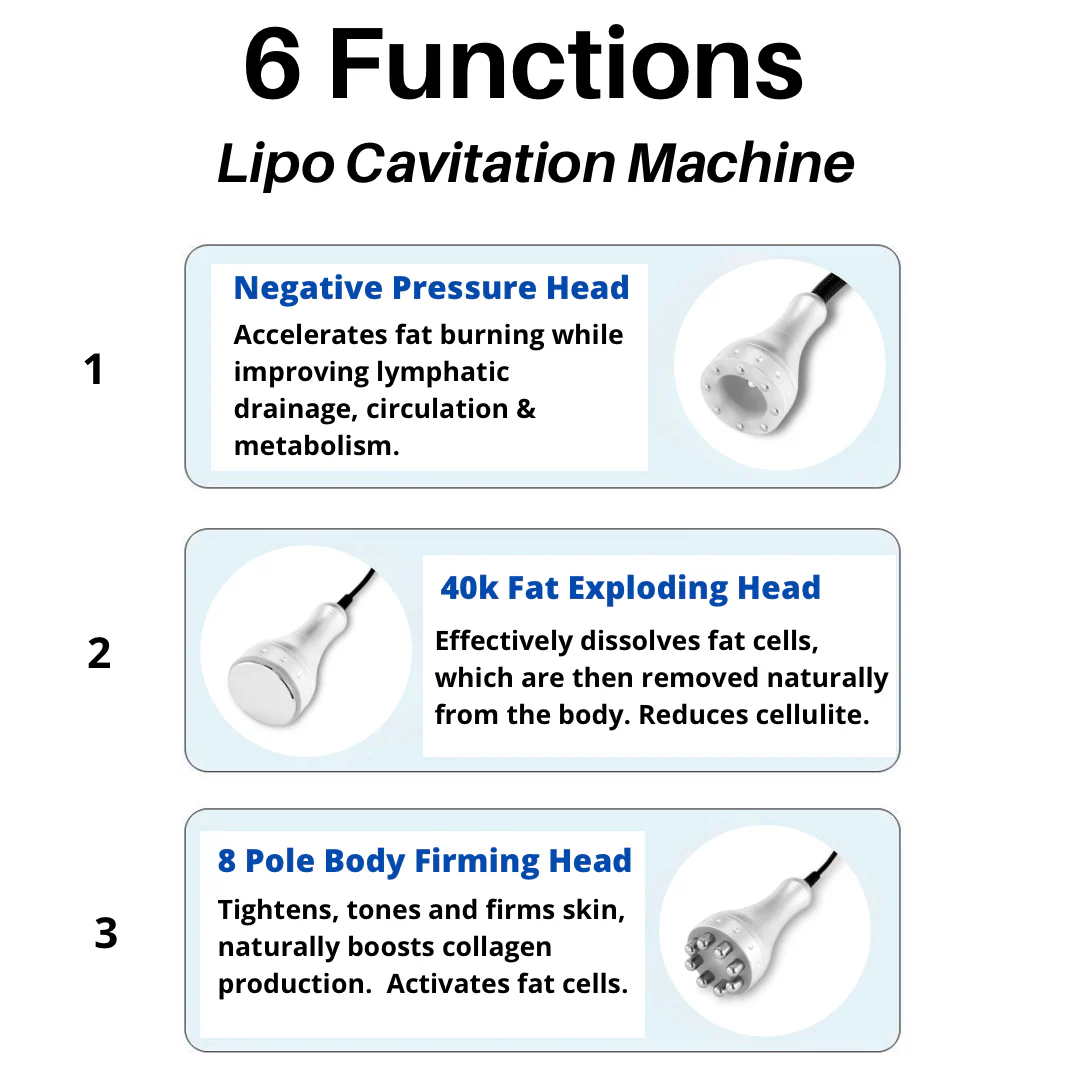 6 Functions

Lipo Cavitation Machine

1

Negative Pressure Head

Accelerates fat burning while improving lymphatic drainage, circulation & metabolism.

2

40k Fat Exploding Head

Effectively dissolves fat cells, which are then removed naturally from the body. Reduces cellulite.

3

8 Pole Body Firming Head

Tightens, tones and firms skin, naturally boosts collagen production. Activates fat cells.