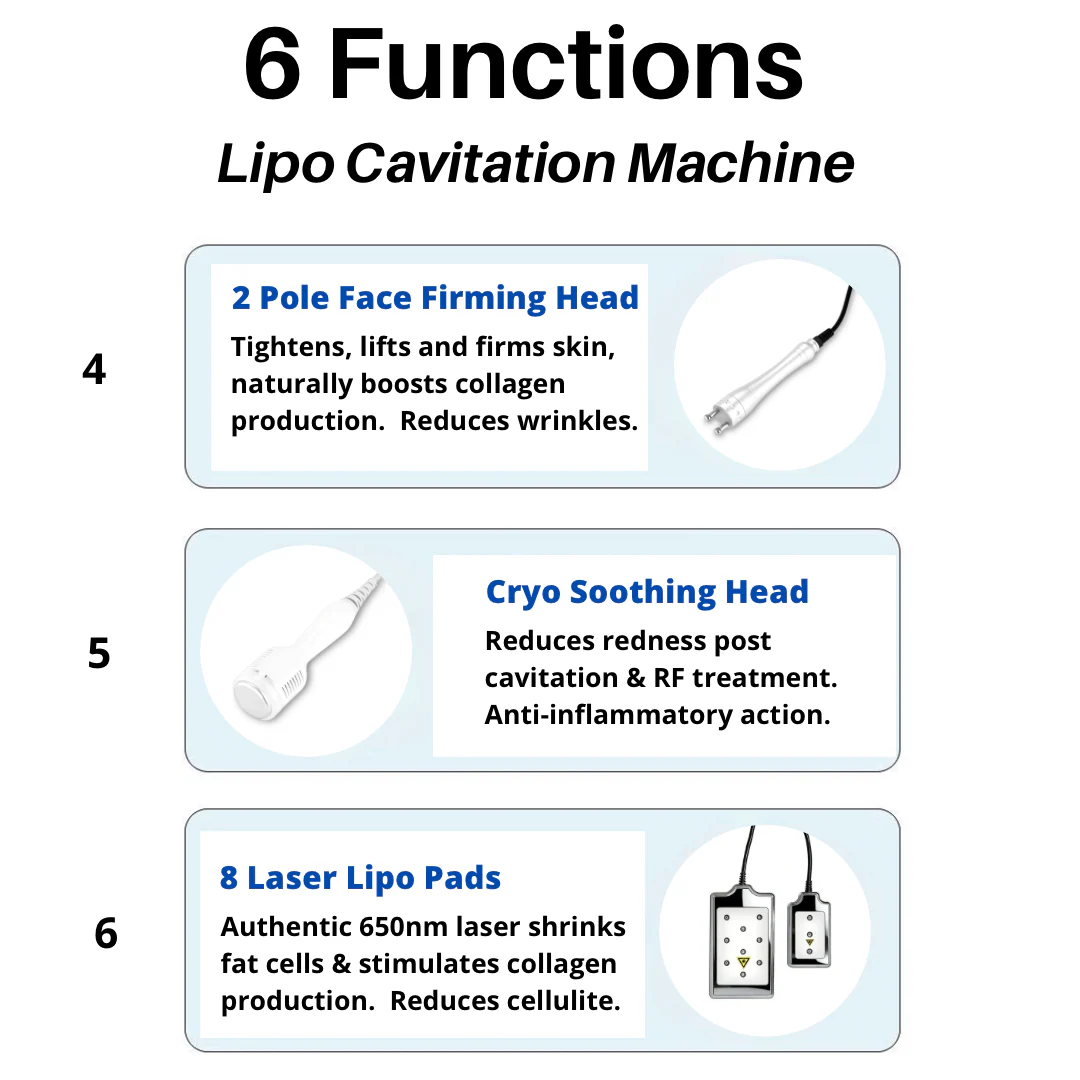 6 Functions

Lipo Cavitation Machine

4

2 Pole Face Firming Head

Tightens, lifts and firms skin, naturally boosts collagen production. Reduces wrinkles.

5

Cryo Soothing Head

Reduces redness post cavitation & RF treatment. Anti-inflammatory action.

6

8 Laser Lipo Pads

Authentic 650nm laser shrinks fat cells & stimulates collagen production. Reduces cellulite.