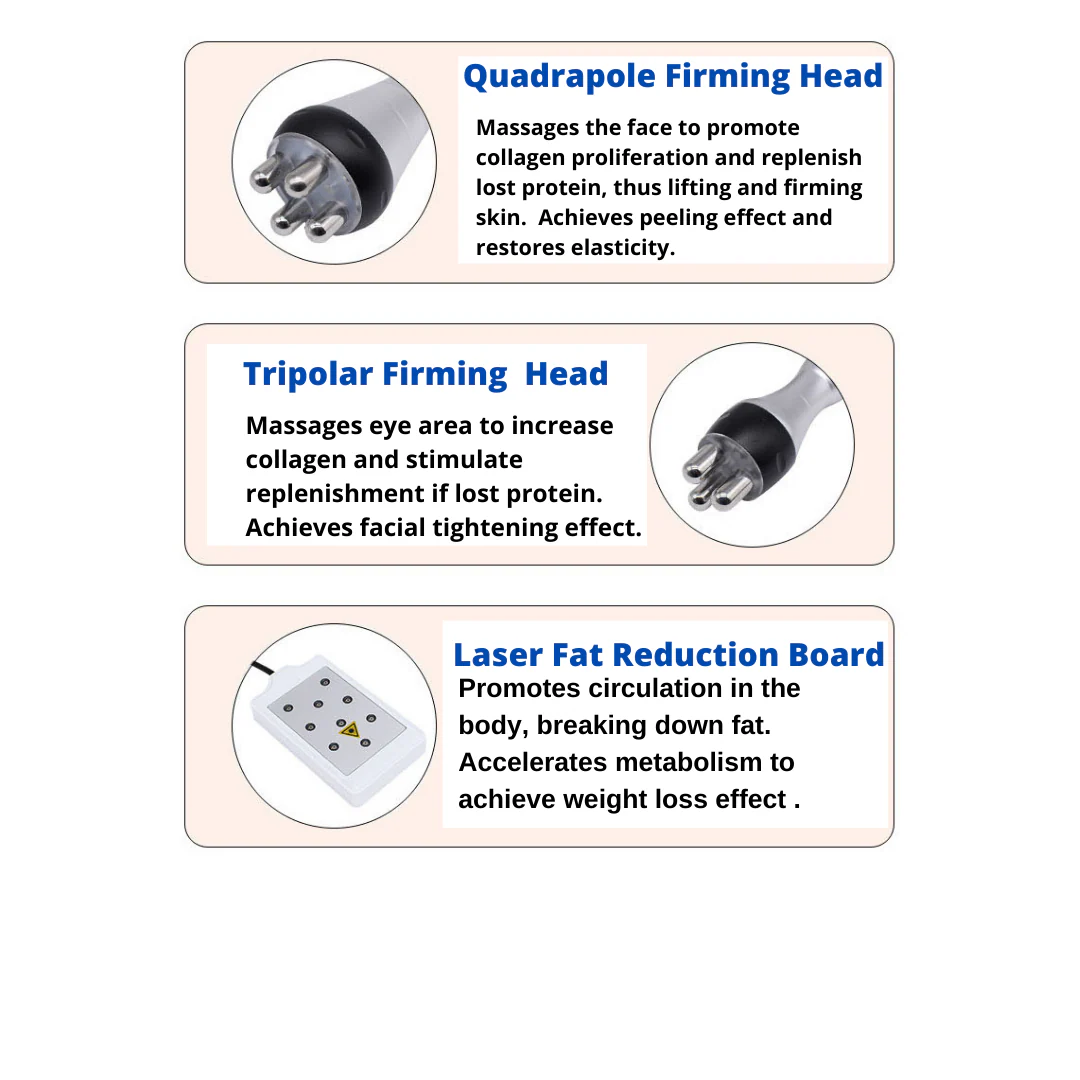 Quadrapole Firming Head

Massages the face to promote collagen proliferation and replenish lost protein, thus lifting and firming skin. Achieves peeling effect and restores elasticity.

Tripolar Firming Head

Massages eye area to increase collagen and stimulate replenishment if lost protein. Achieves facial tightening effect.

Laser Fat Reduction Board

Promotes circulation in the body, breaking down fat. Accelerates metabolism to achieve weight loss effect .